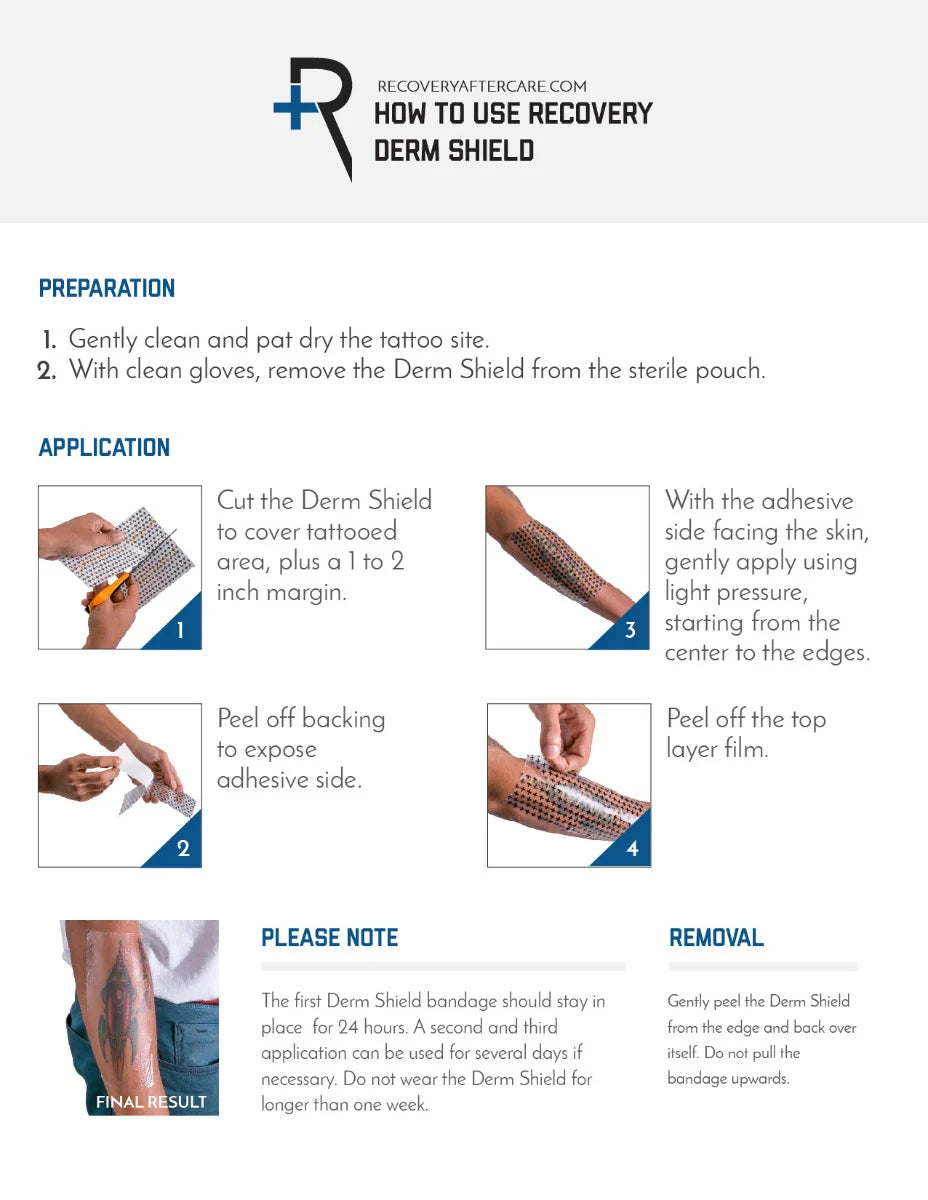 RECOVERYAFTERCARE.COM
HOW TO USE RECOVERY DERM SHIELD

PREPARATION

1. Gently clean and pat dry the tattoo site.
2. With clean gloves, remove the Derm Shield from the sterile pouch.

APPLICATION

1

Cut the Derm Shield to cover tattooed area, plus a 1 to 2 inch margin.

2

Peel off backing to expose adhesive side.

3

With the adhesive side facing the skin, gently apply using light pressure, starting from the center to the edges.

4

Peel off the top layer film.

FINAL RESULT

PLEASE NOTE

The first Derm Shield bandage should stay in place for 24 hours. A second and third application can be used for several days if necessary. Do not wear the Derm Shield for longer than one week.

REMOVAL

Gently peel the Derm Shield from the edge and back over itself. Do not pull the bandage upwards.